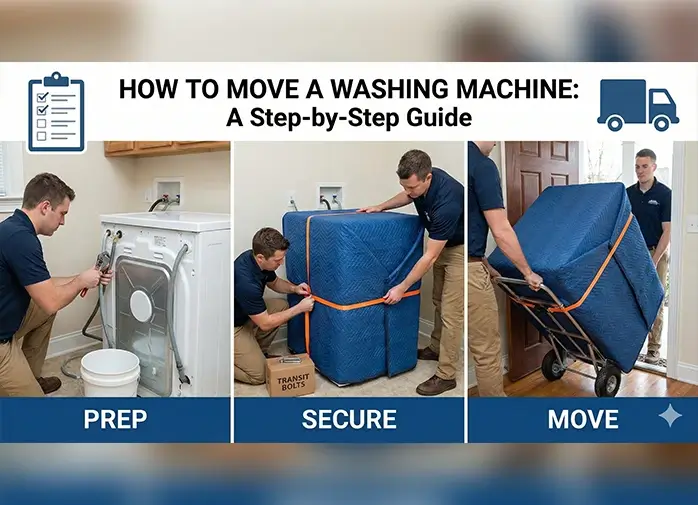 HOW TO MOVE A WASHING MACHINE:
A Step-by-Step Guide

TRANSIT BOLTS

PREP

SECURE

MOVE